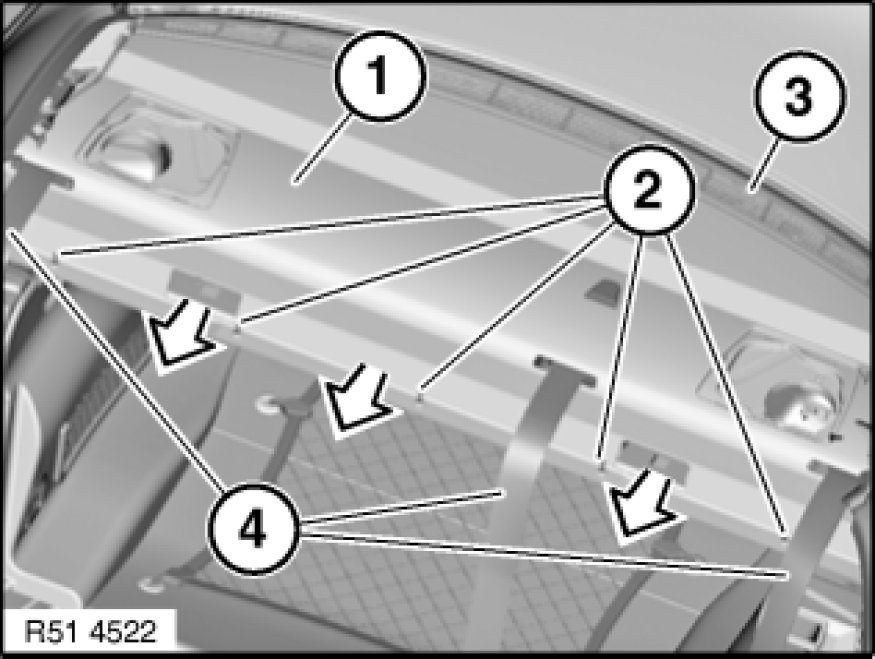 1
3
2
4
R51 4522