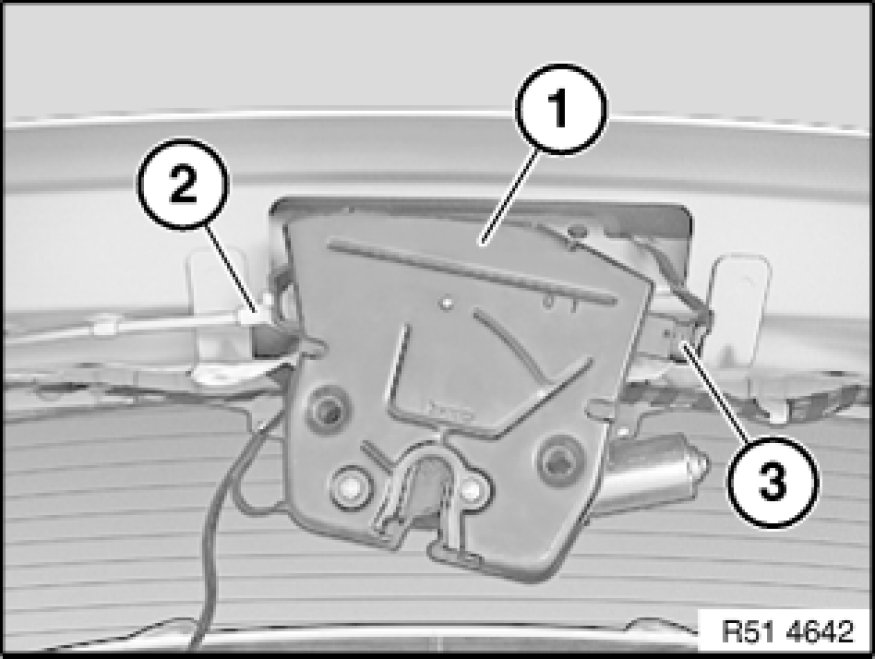 1
2
3
R51 4642