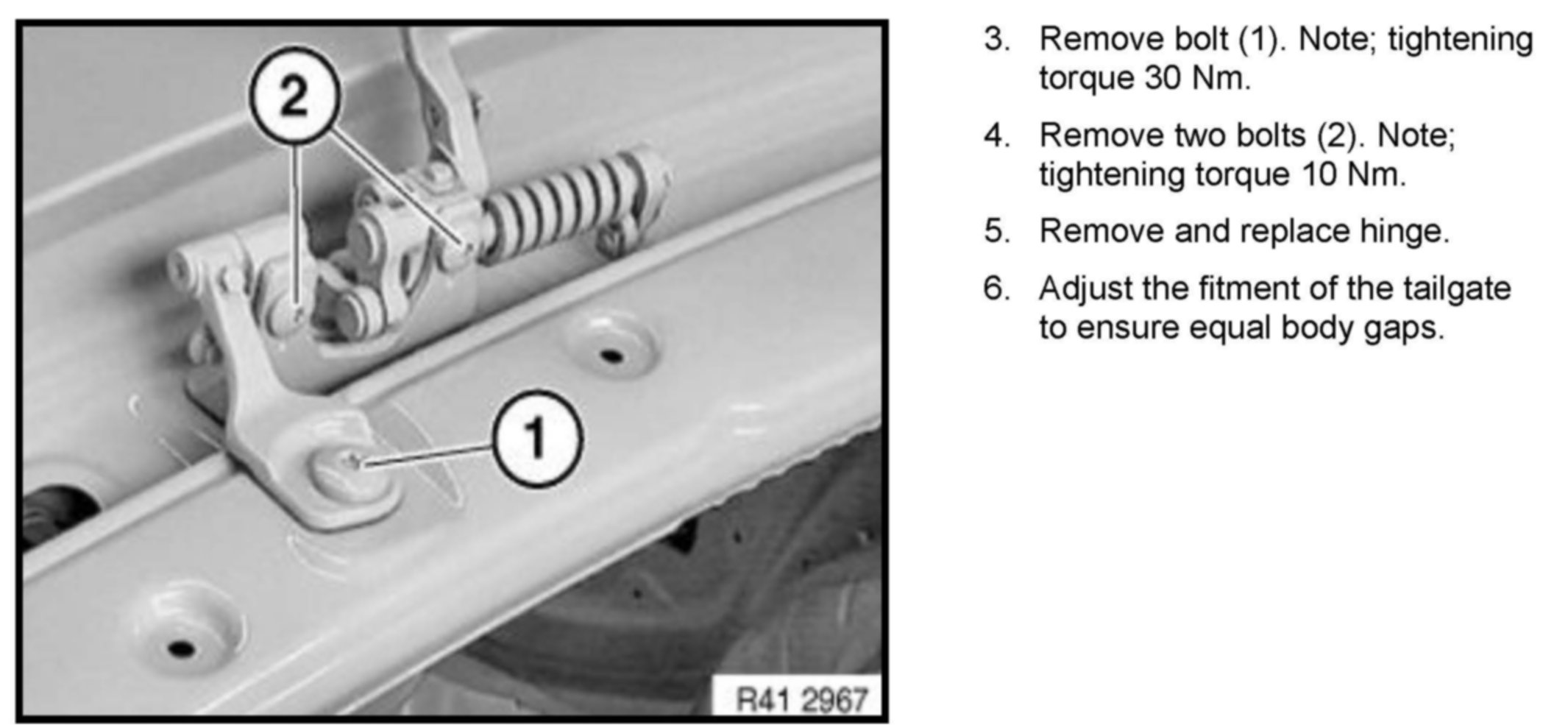 2

1

R41 2967

3. Remove bolt (1). Note; tightening torque 30 Nm.

4. Remove two bolts (2). Note; tightening torque 10 Nm.

5. Remove and replace hinge.

6. Adjust the fitment of the tailgate to ensure equal body gaps.