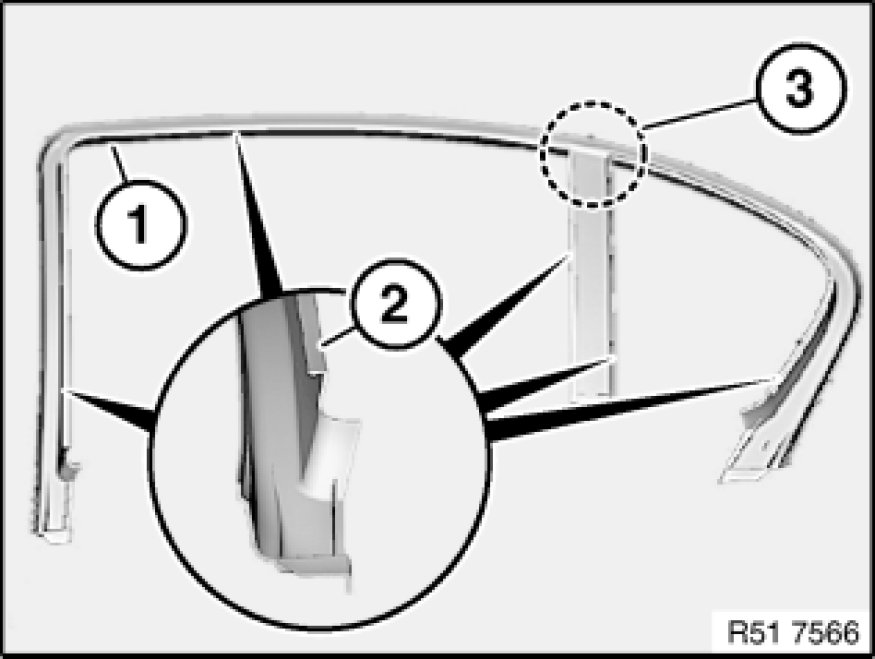 3
1
2
R51 7566