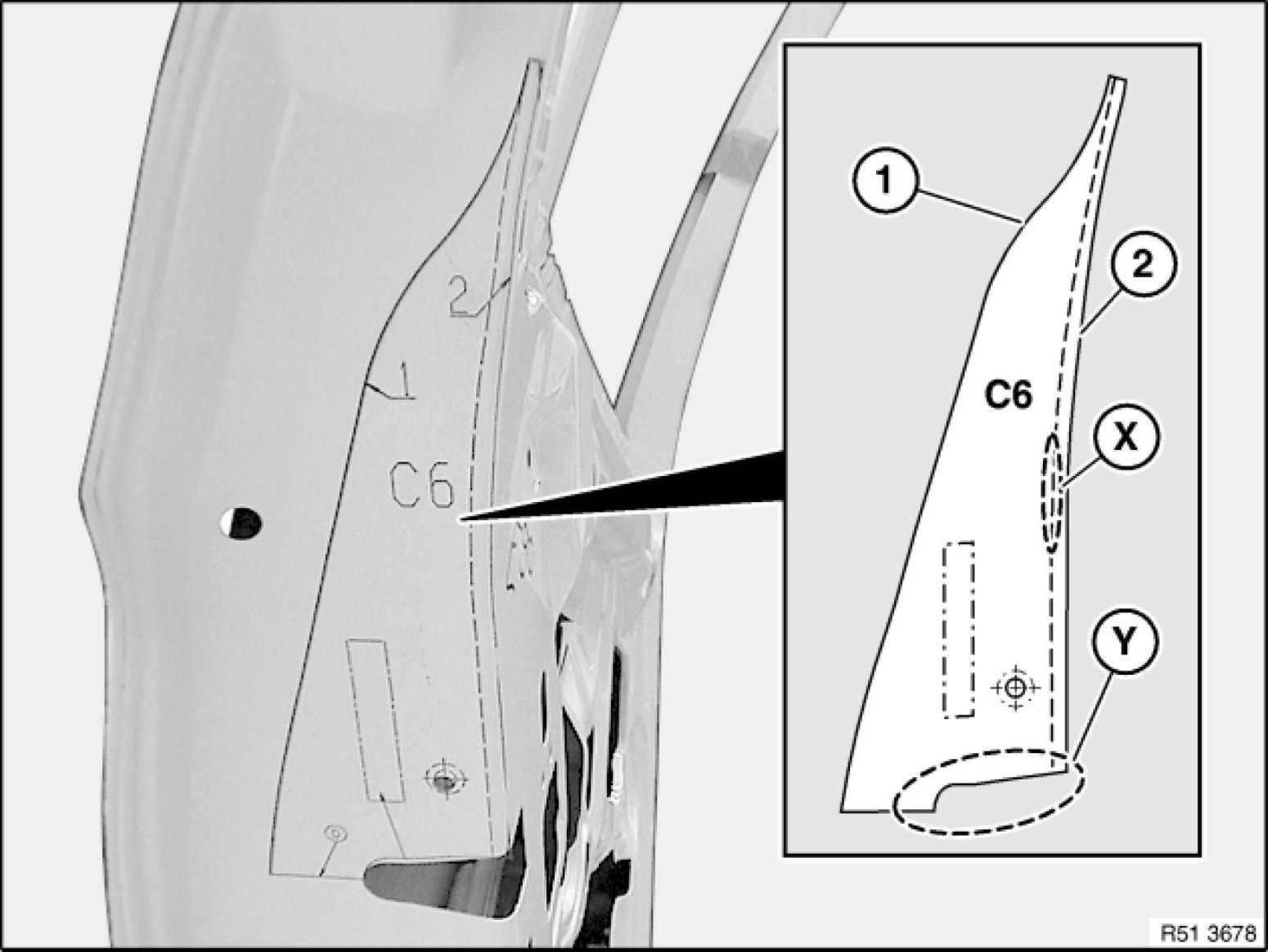 2
1
C6
1
2
C6
X
Y
R51 3678