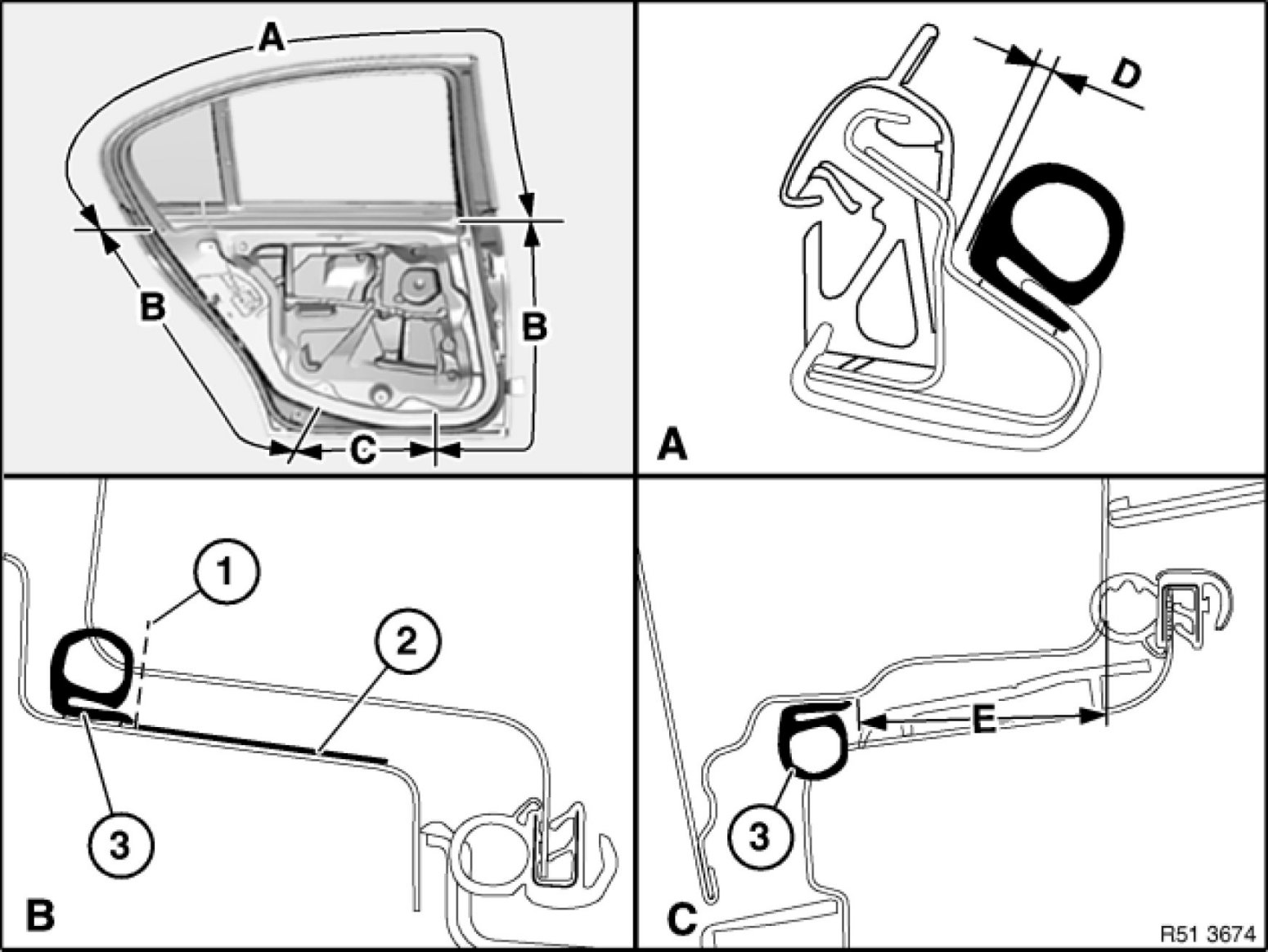 A
B
B
C
D
A
1
2
3
B
E
3
C
R51 3674