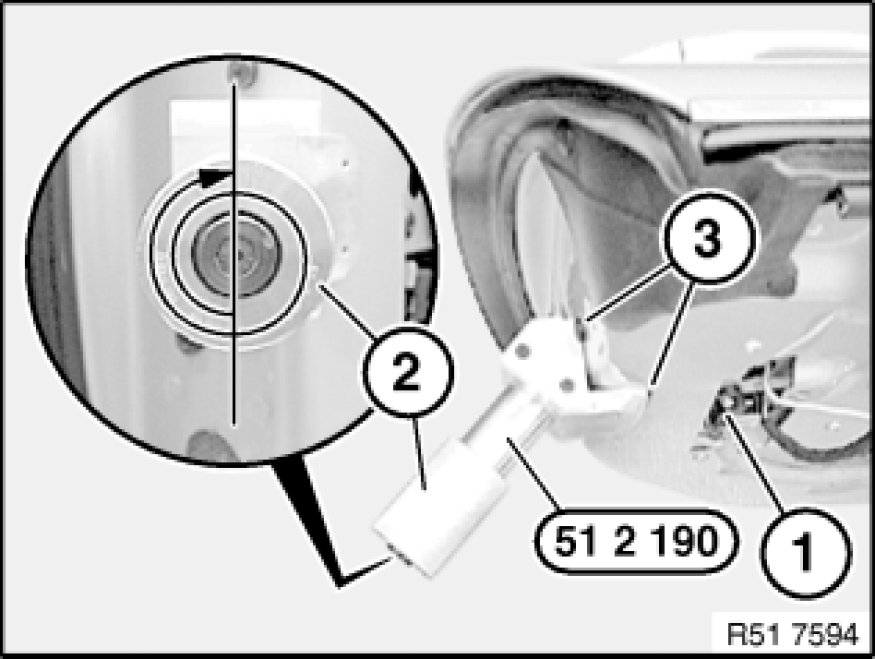 3
2
51 2 190
1
R51 7594