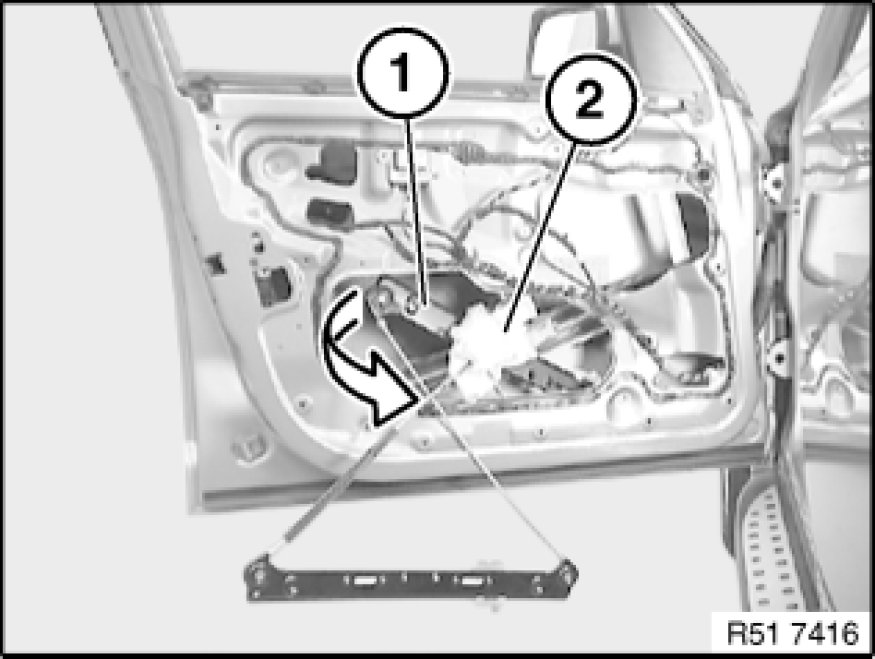 1
2
R51 7416