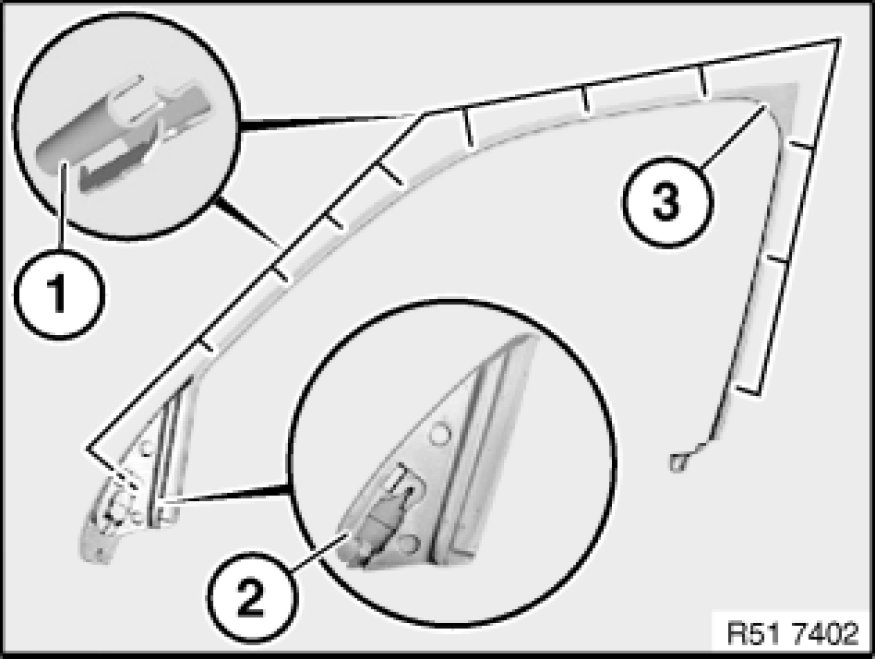 1
3
2
R51 7402