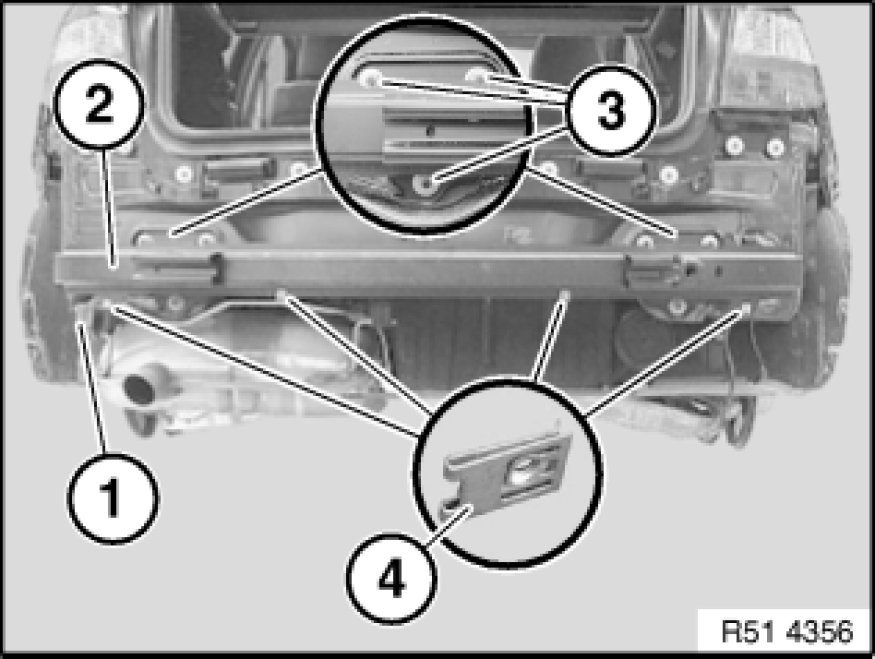 2
3
1
4
R51 4356