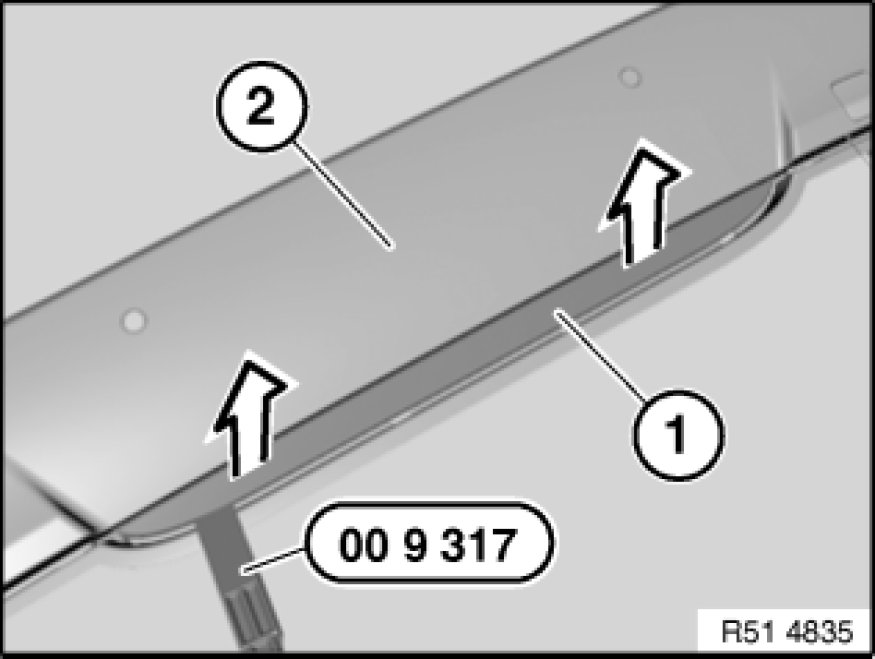 2
1
00 9 317
R51 4835