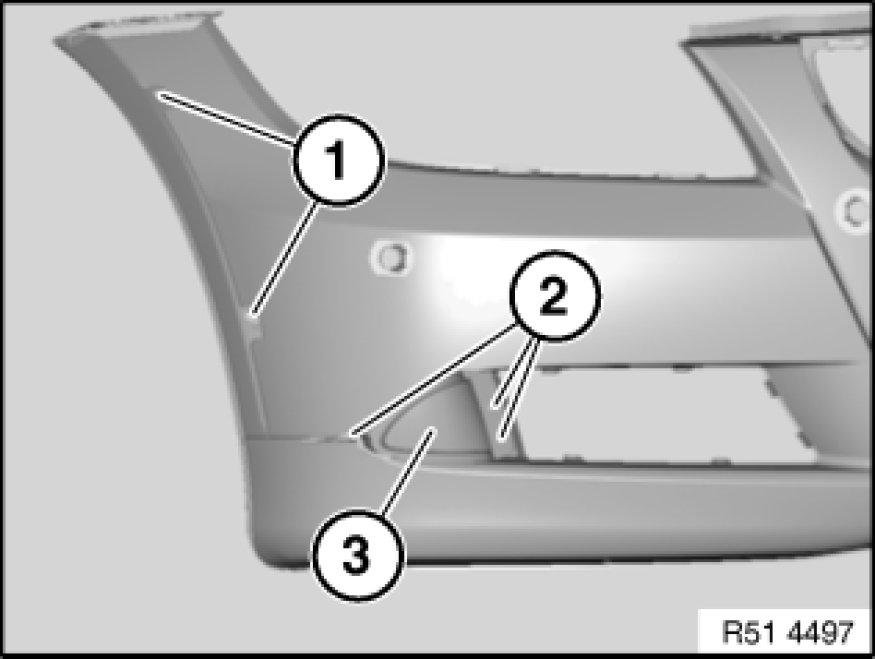 1
2
3
R51 4497