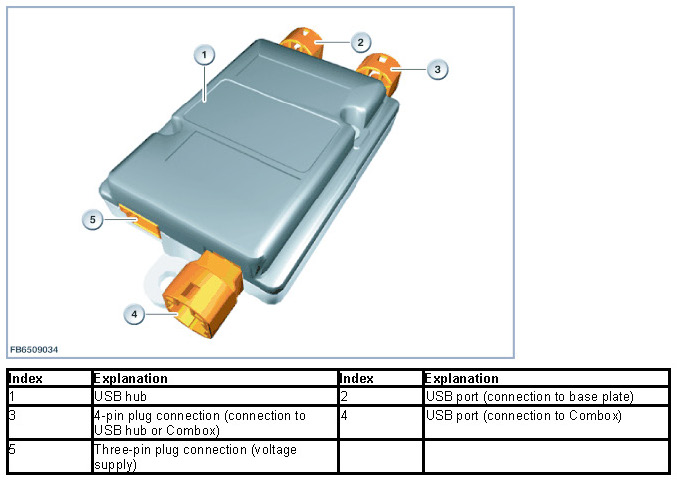 1

2

3

5

4

FB6509034

| Index | Explanation | Index | Explanation |
|---|---|---|---|
| 1 | USB hub | 2 | USB port (connection to base plate) |
| 3 | 4-pin plug connection (connection to USB hub or Combox) | 4 | USB port (connection to Combox) |
| 5 | Three-pin plug connection (voltage supply) | | |