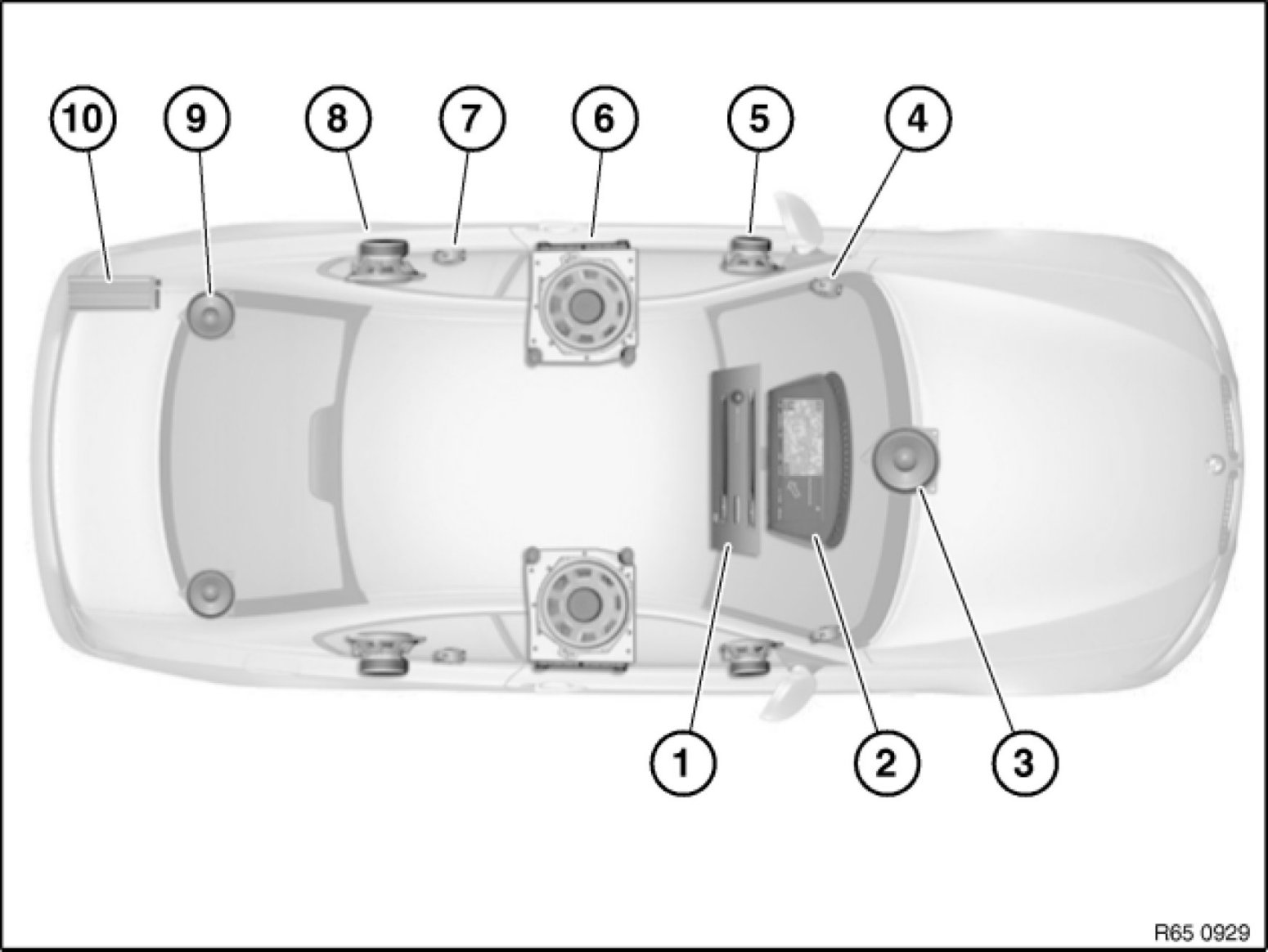 10
9
8
7
6
5
4
1
2
3
R65 0929