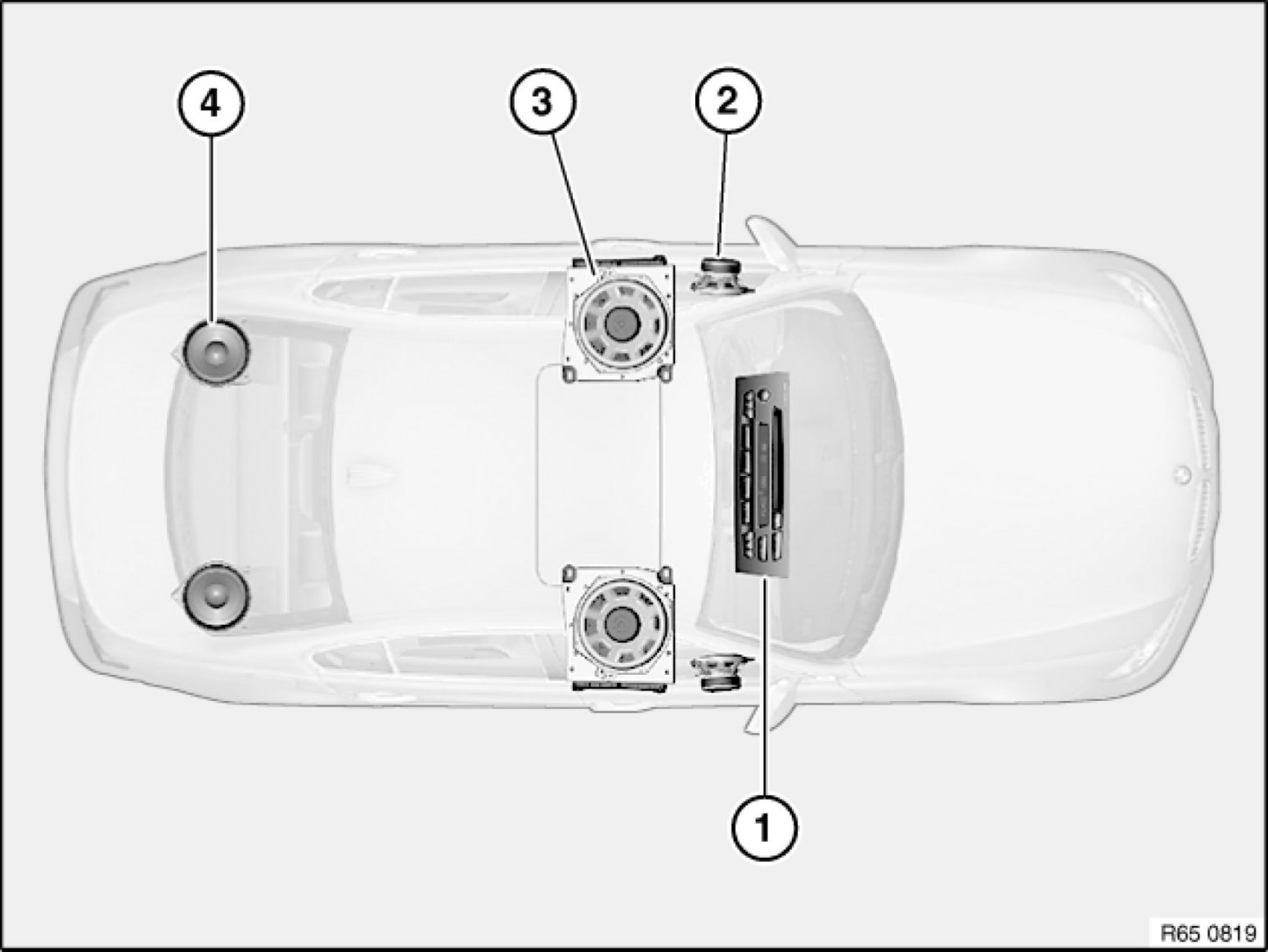 4
3
2
1
R65 0819