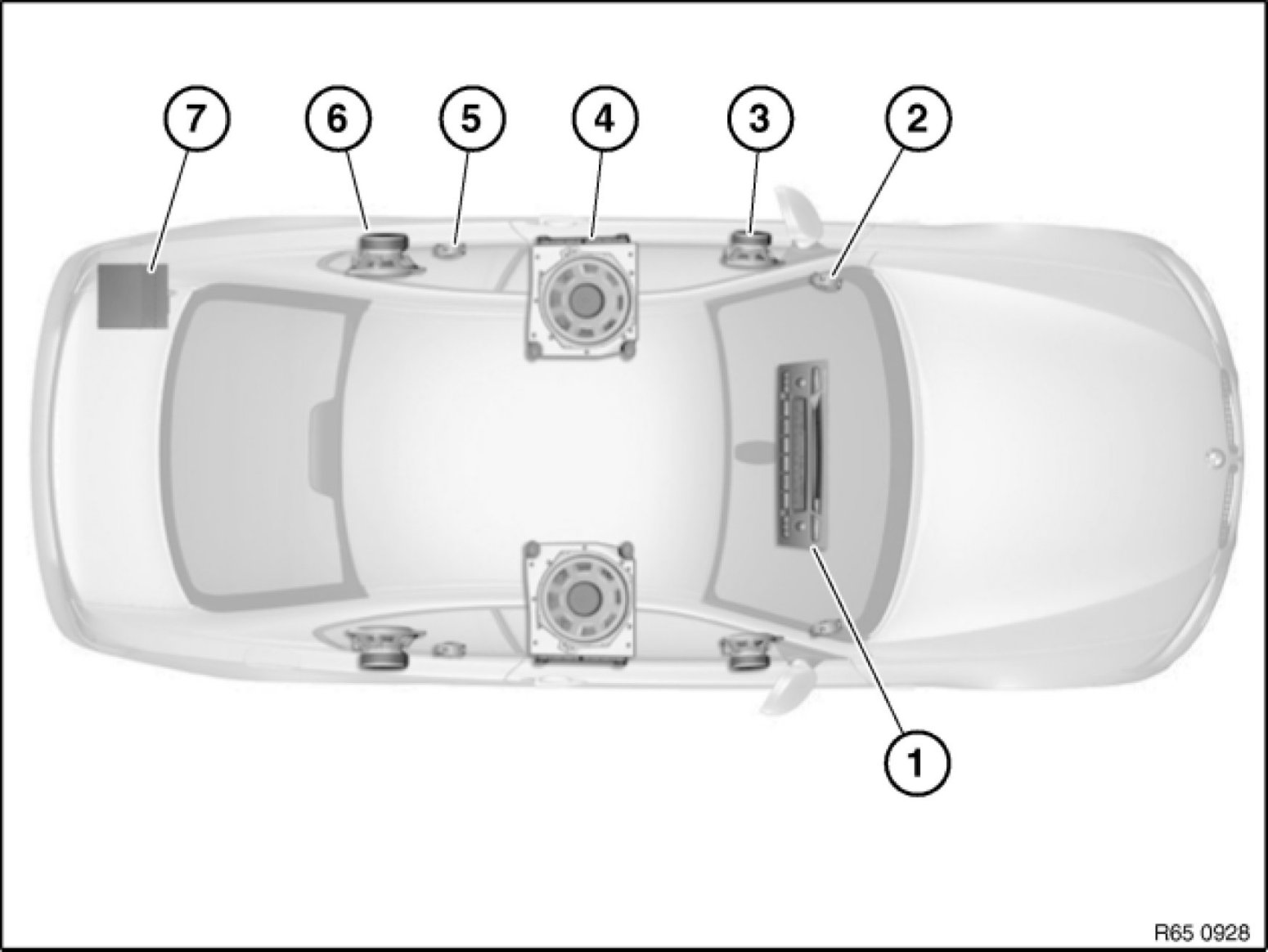 7
6
5
4
3
2
1
R65 0928