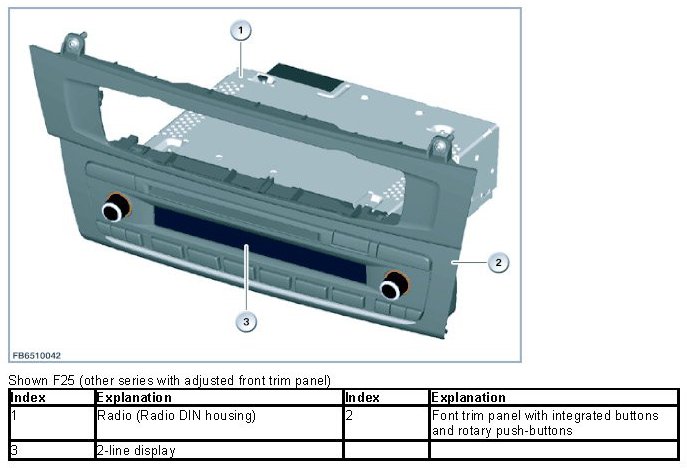 1

2

3

FB6510042

Shown F25 (other series with adjusted front trim panel)

| Index | Explanation | Index | Explanation |
|---|---|---|---|
| 1 | Radio (Radio DIN housing) | 2 | Font trim panel with integrated buttons and rotary push-buttons |
| 3 | 2-line display | | |