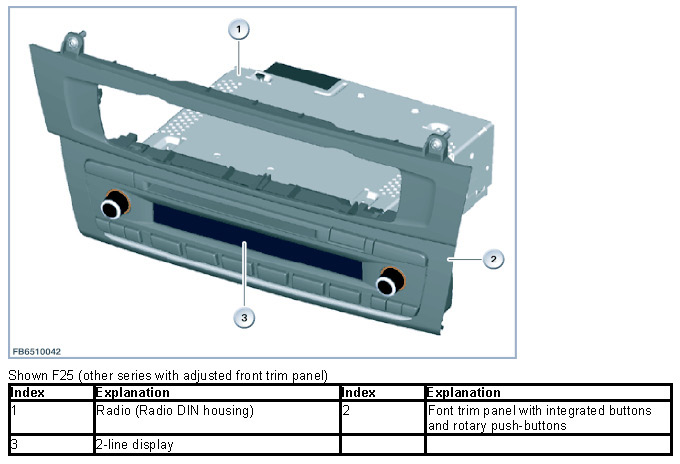 1

2

3

FB6510042

Shown F25 (other series with adjusted front trim panel)

| Index | Explanation | Index | Explanation |
|---|---|---|---|
| 1 | Radio (Radio DIN housing) | 2 | Font trim panel with integrated buttons and rotary push-buttons |
| 3 | 2-line display | | |