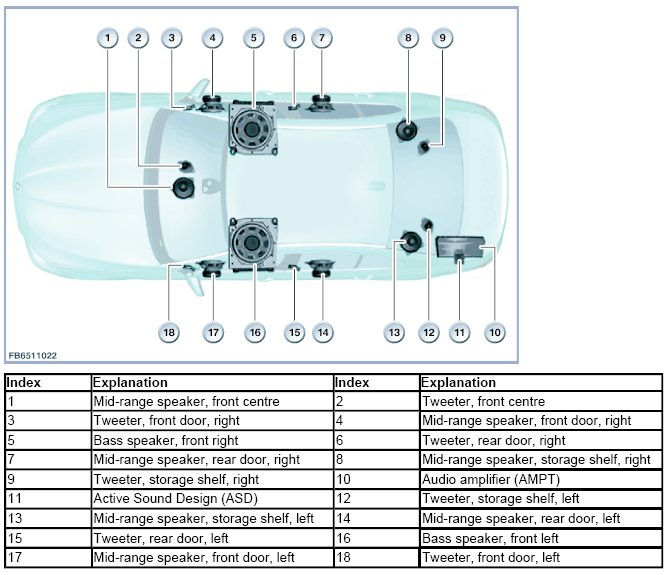 1 2 3 4 5 6 7 8 9

18 17 16 15 14 13 12 11 10

FB6511022

| Index | Explanation | Index | Explanation |
|---|---|---|---|
| 1 | Mid-range speaker, front centre | 2 | Tweeter, front centre |
| 3 | Tweeter, front door, right | 4 | Mid-range speaker, front door, right |
| 5 | Bass speaker, front right | 6 | Tweeter, rear door, right |
| 7 | Mid-range speaker, rear door, right | 8 | Mid-range speaker, storage shelf, right |
| 9 | Tweeter, storage shelf, right | 10 | Audio amplifier (AMPT) |
| 11 | Active Sound Design (ASD) | 12 | Tweeter, storage shelf, left |
| 13 | Mid-range speaker, storage shelf, left | 14 | Mid-range speaker, rear door, left |
| 15 | Tweeter, rear door, left | 16 | Bass speaker, front left |
| 17 | Mid-range speaker, front door, left | 18 | Tweeter, front door, left |