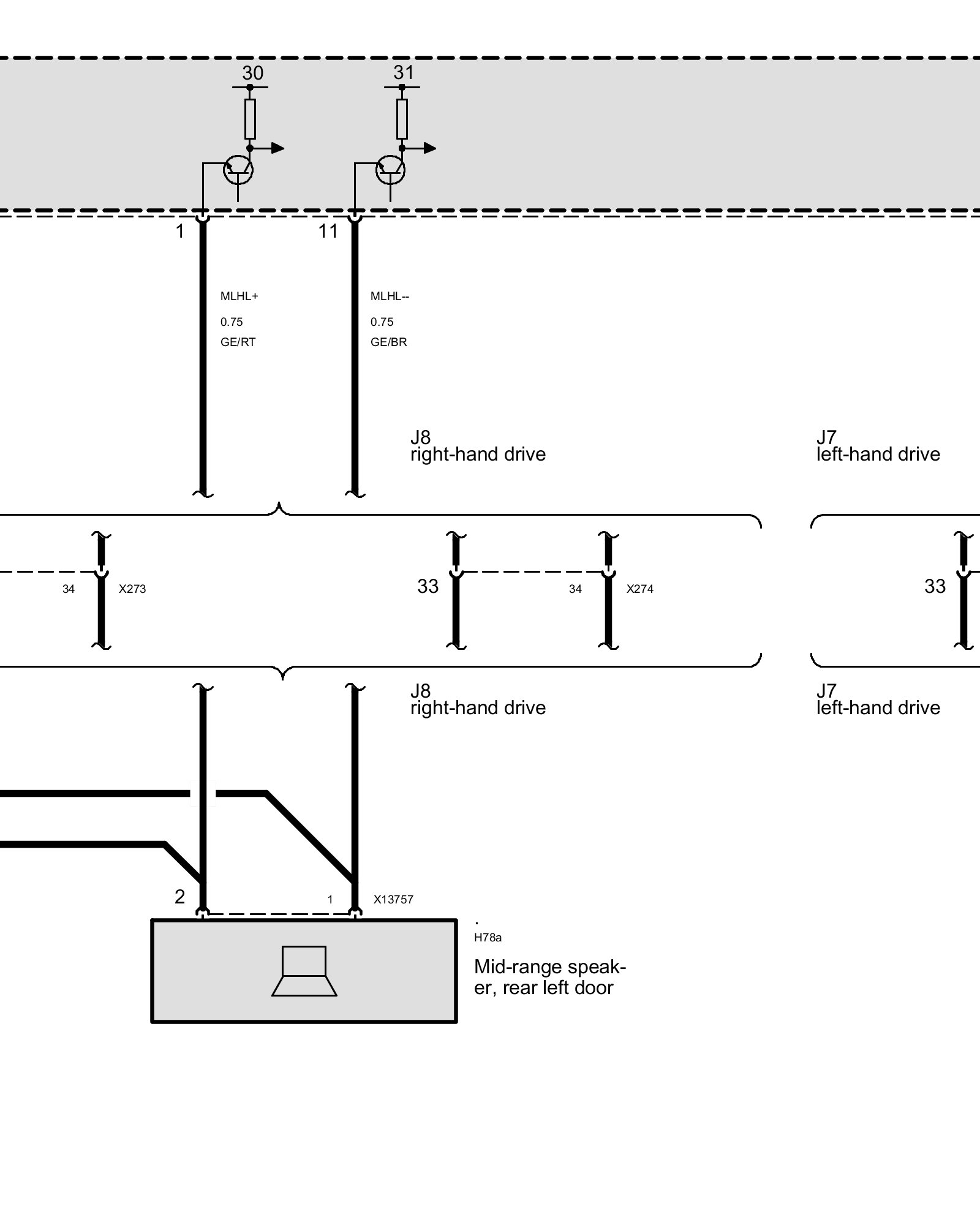 30

31

1

11

MLHL+
0.75
GE/RT

MLHL--
0.75
GE/BR

J8
right-hand drive

J7
left-hand drive

34

X273

33

34

X274

33

J8
right-hand drive

J7
left-hand drive

2

1

X13757

.
H78a

Mid-range speaker, rear left door