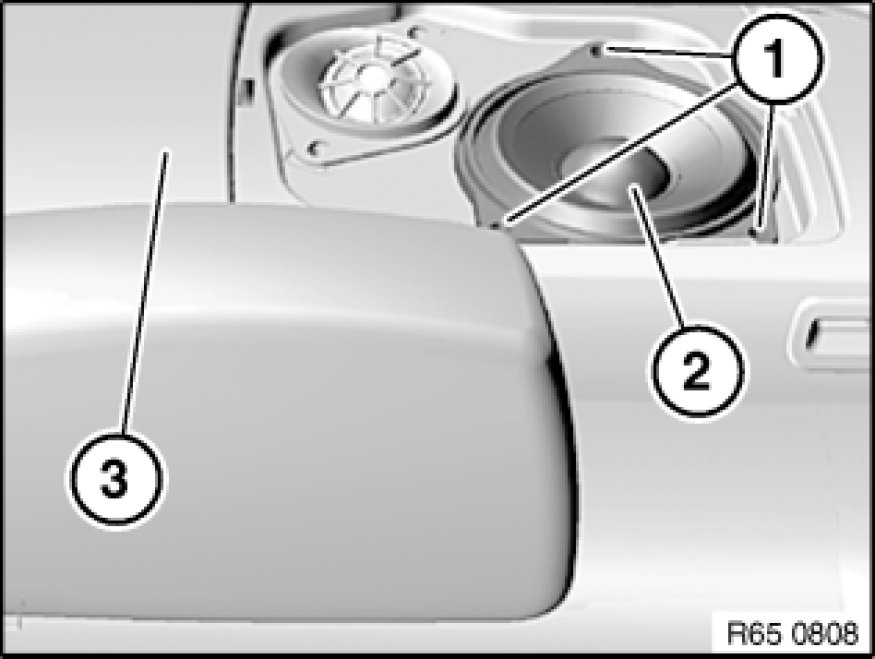 1
2
3
R65 0808