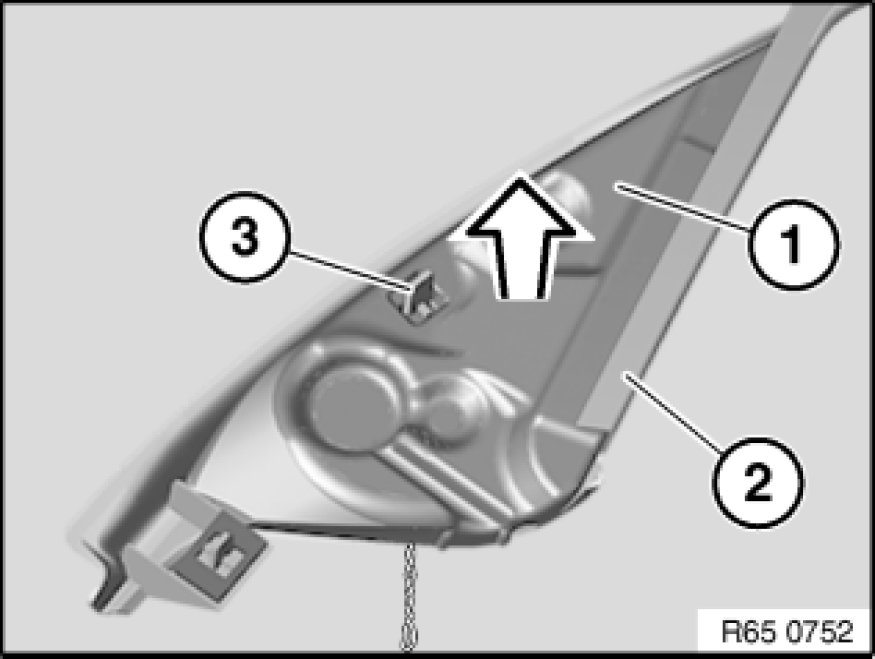 3
1
2
R65 0752