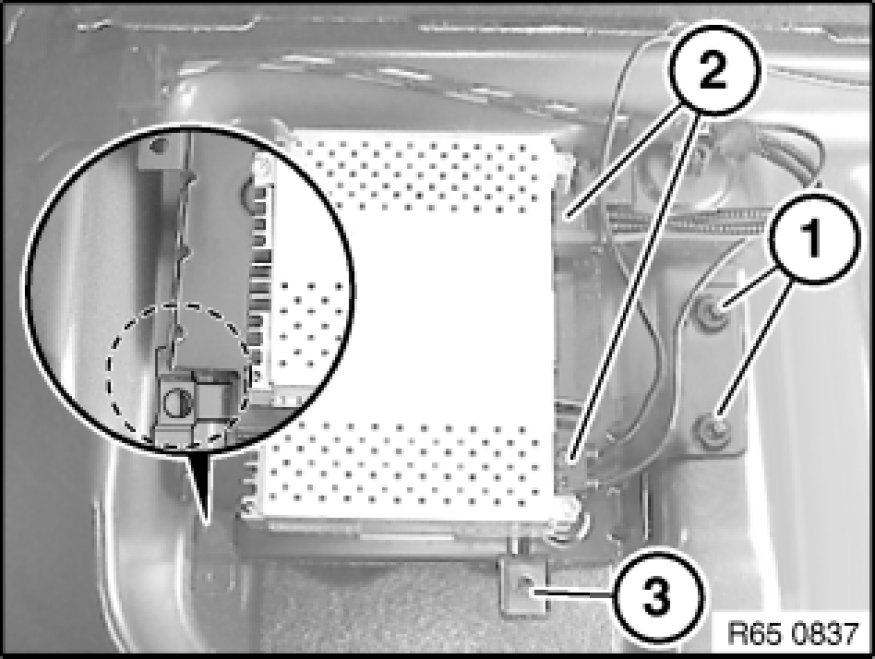 2
1
3
R65 0837