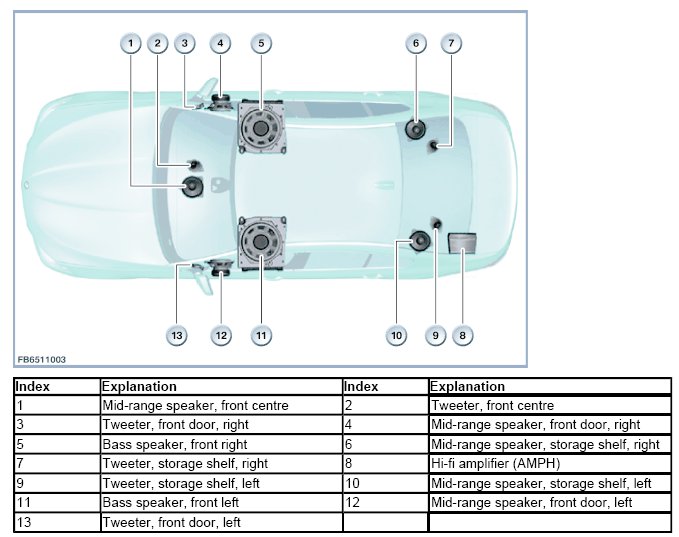 1 2 3 4 5 6 7

13 12 11 10 9 8

FB6511003

| Index | Explanation | Index | Explanation |
|---|---|---|---|
| 1 | Mid-range speaker, front centre | 2 | Tweeter, front centre |
| 3 | Tweeter, front door, right | 4 | Mid-range speaker, front door, right |
| 5 | Bass speaker, front right | 6 | Mid-range speaker, storage shelf, right |
| 7 | Tweeter, storage shelf, right | 8 | Hi-fi amplifier (AMPH) |
| 9 | Tweeter, storage shelf, left | 10 | Mid-range speaker, storage shelf, left |
| 11 | Bass speaker, front left | 12 | Mid-range speaker, front door, left |
| 13 | Tweeter, front door, left | | |