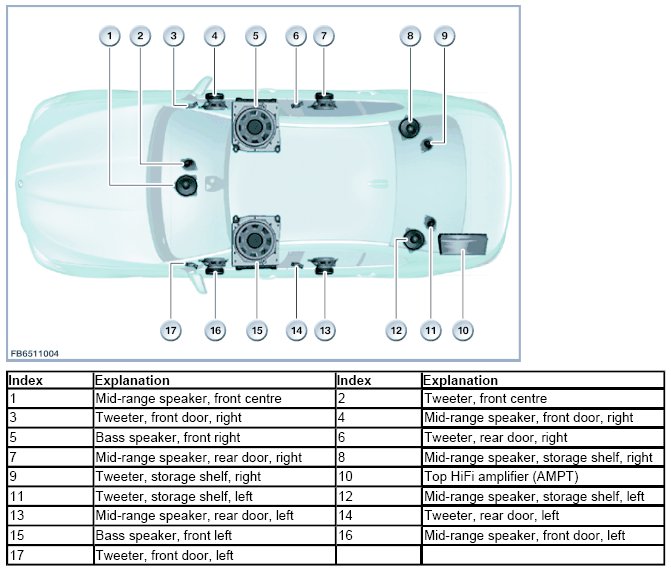 1 2 3 4 5 6 7 8 9

17 16 15 14 13 12 11 10

FB6511004

| Index | Explanation | Index | Explanation |
|---|---|---|---|
| 1 | Mid-range speaker, front centre | 2 | Tweeter, front centre |
| 3 | Tweeter, front door, right | 4 | Mid-range speaker, front door, right |
| 5 | Bass speaker, front right | 6 | Tweeter, rear door, right |
| 7 | Mid-range speaker, rear door, right | 8 | Mid-range speaker, storage shelf, right |
| 9 | Tweeter, storage shelf, right | 10 | Top HiFi amplifier (AMPT) |
| 11 | Tweeter, storage shelf, left | 12 | Mid-range speaker, storage shelf, left |
| 13 | Mid-range speaker, rear door, left | 14 | Tweeter, rear door, left |
| 15 | Bass speaker, front left | 16 | Mid-range speaker, front door, left |
| 17 | Tweeter, front door, left | | |