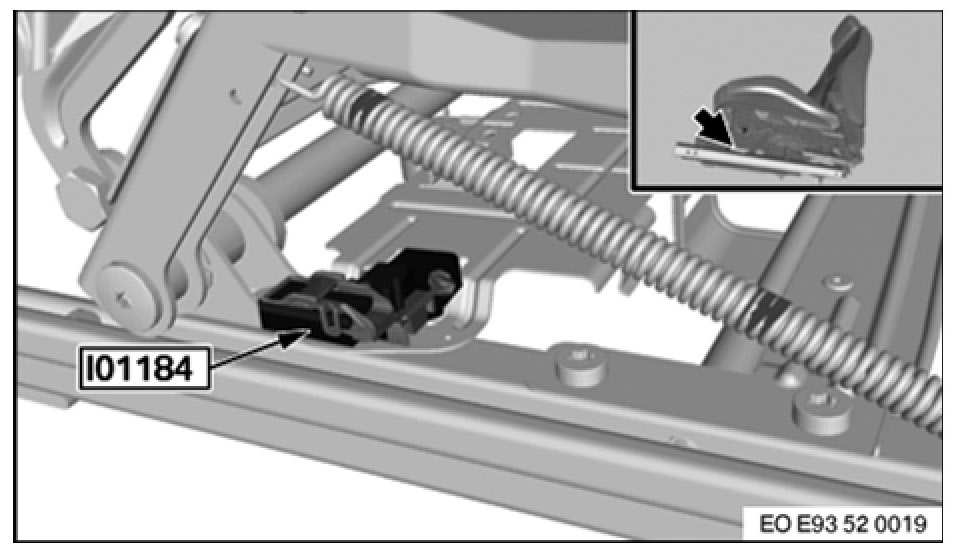 I01184

EO E93 52 0019