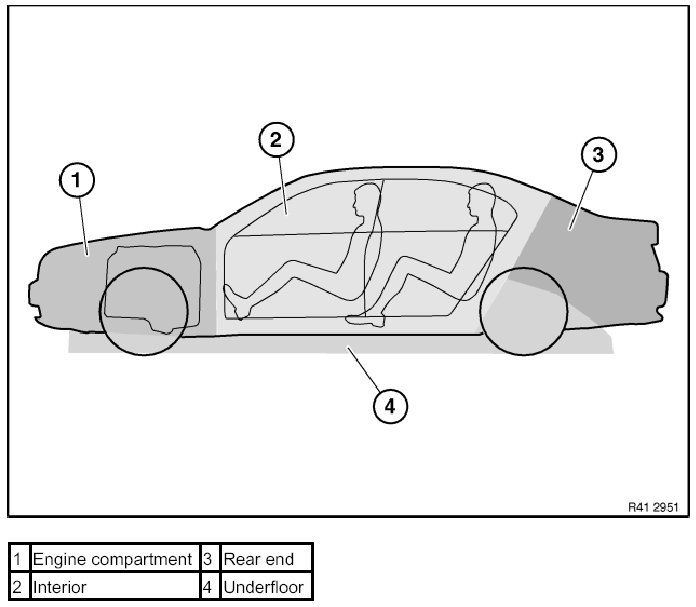 2

3

1

4

R41 2951

| 1 | Engine compartment | 3 | Rear end |
|---|---|---|---|
| 2 | Interior | 4 | Underfloor |