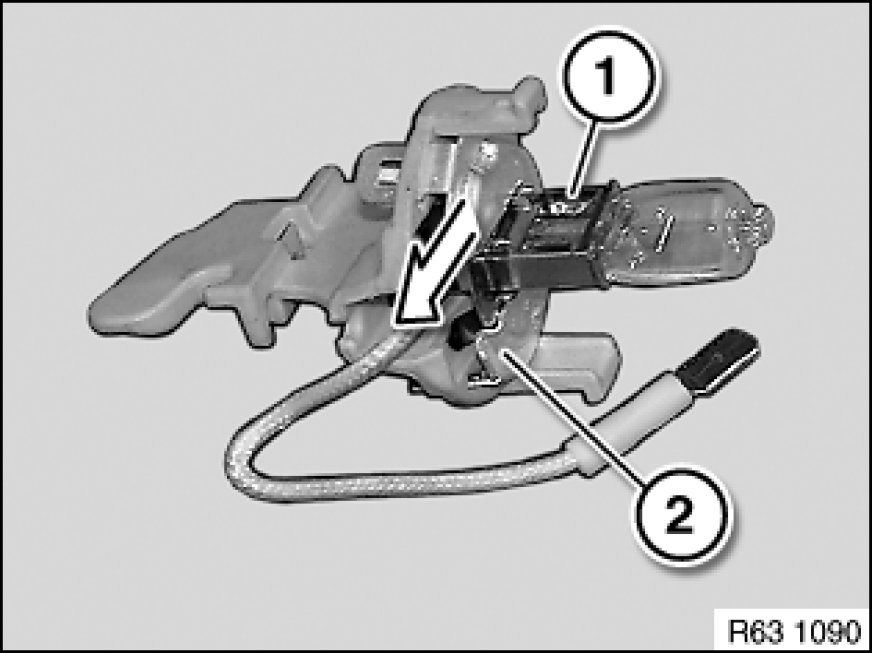 1
2
R63 1090