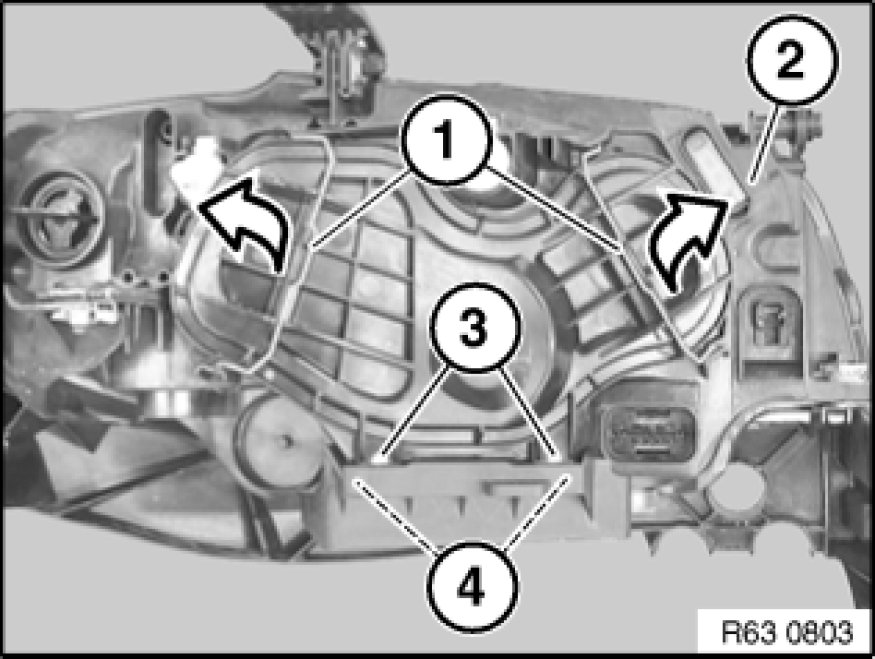 1
2
3
4
R63 0803