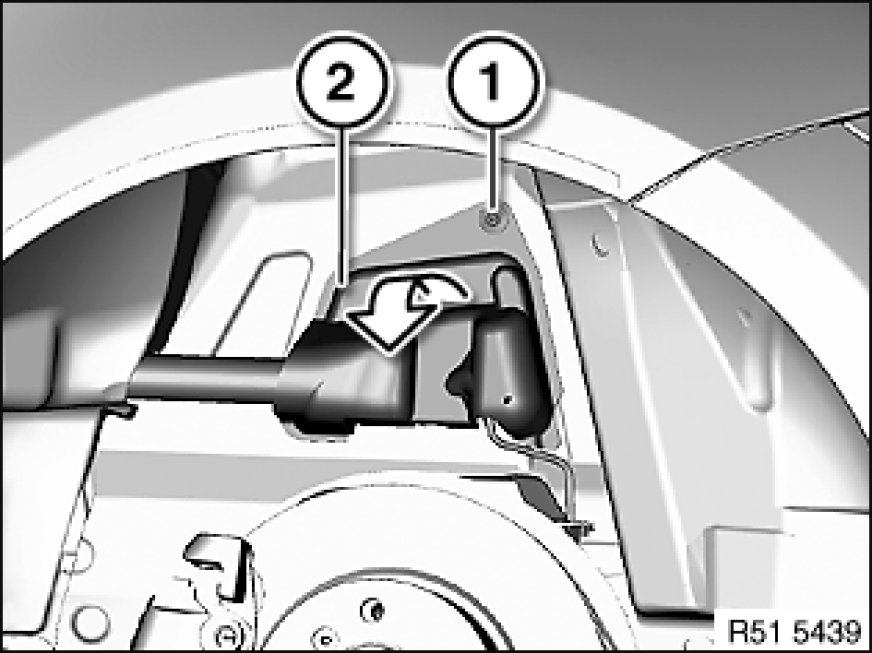 2
1
R51 5439