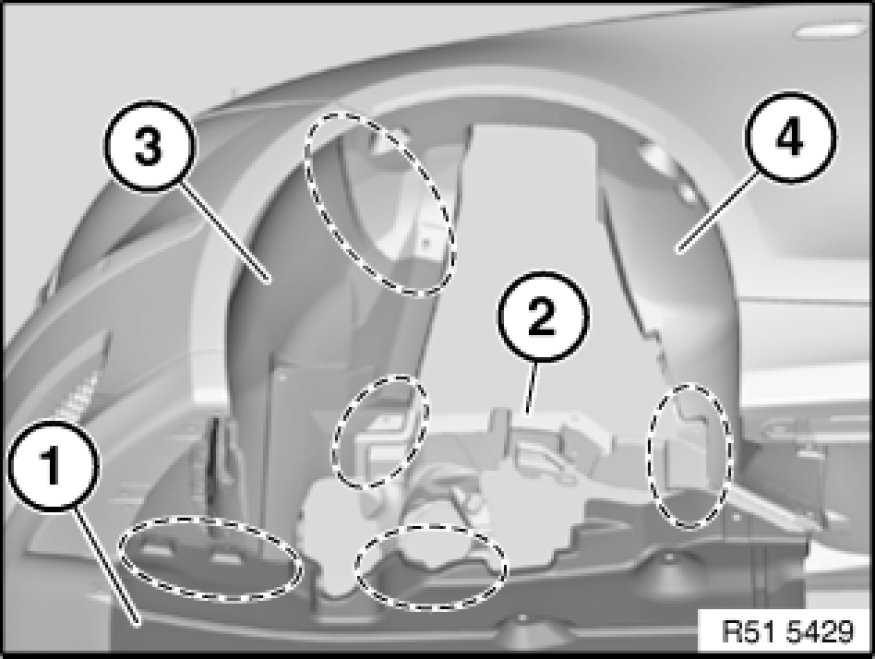 3
4
2
1
R51 5429