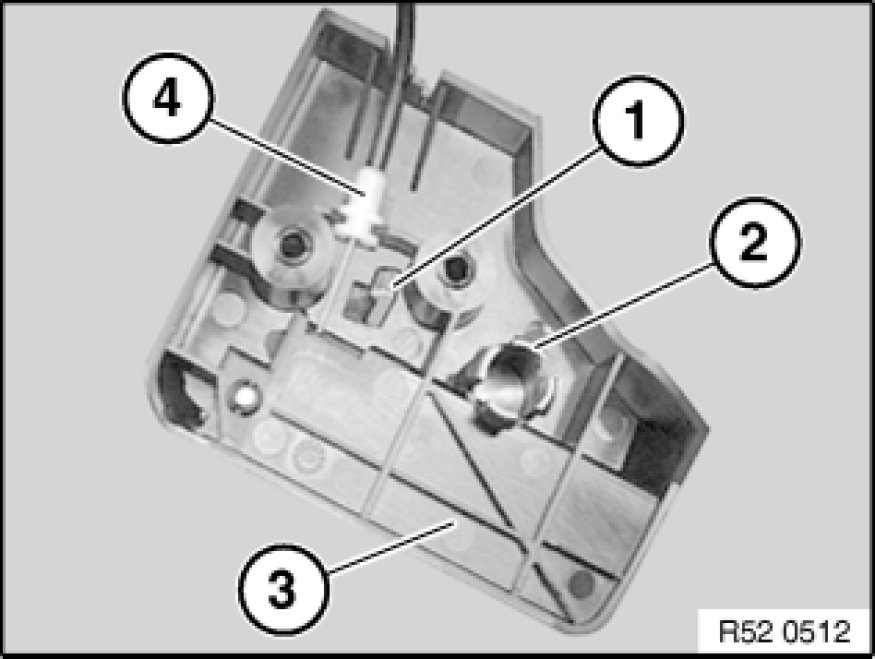 4
1
2
3
R52 0512