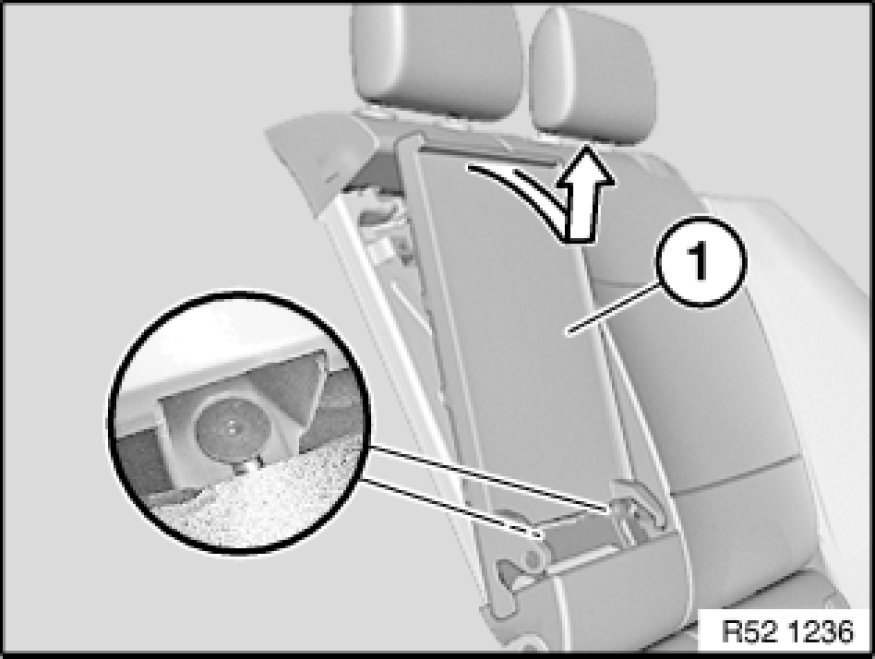 1

R52 1236