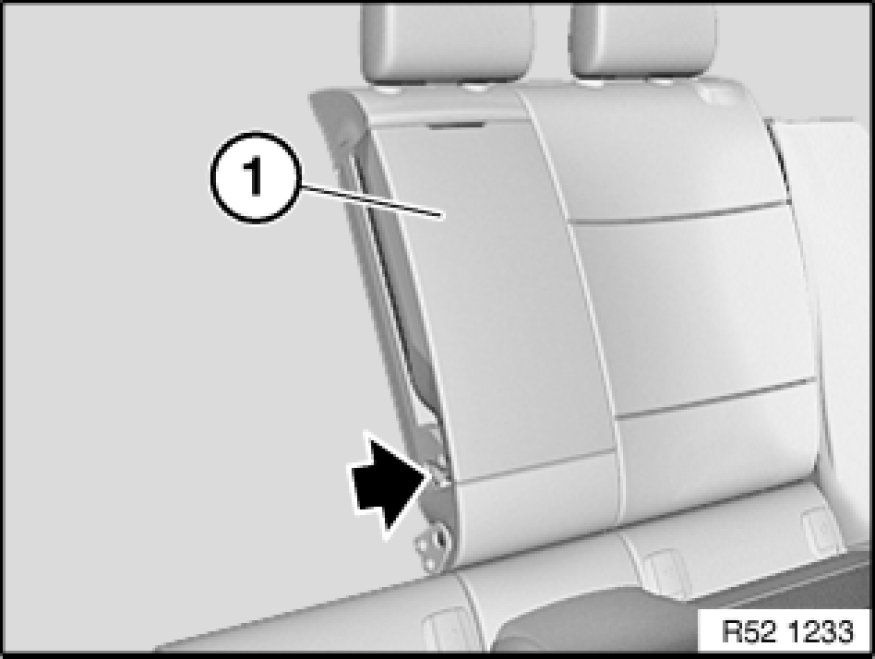 1

R52 1233