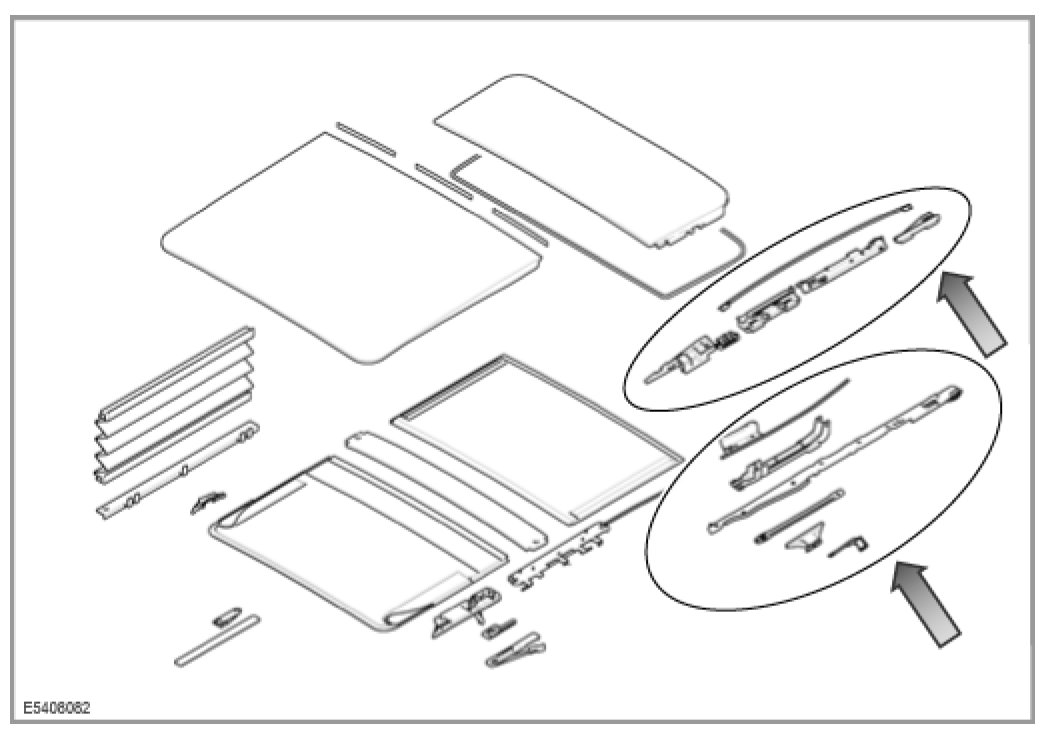 E5408082