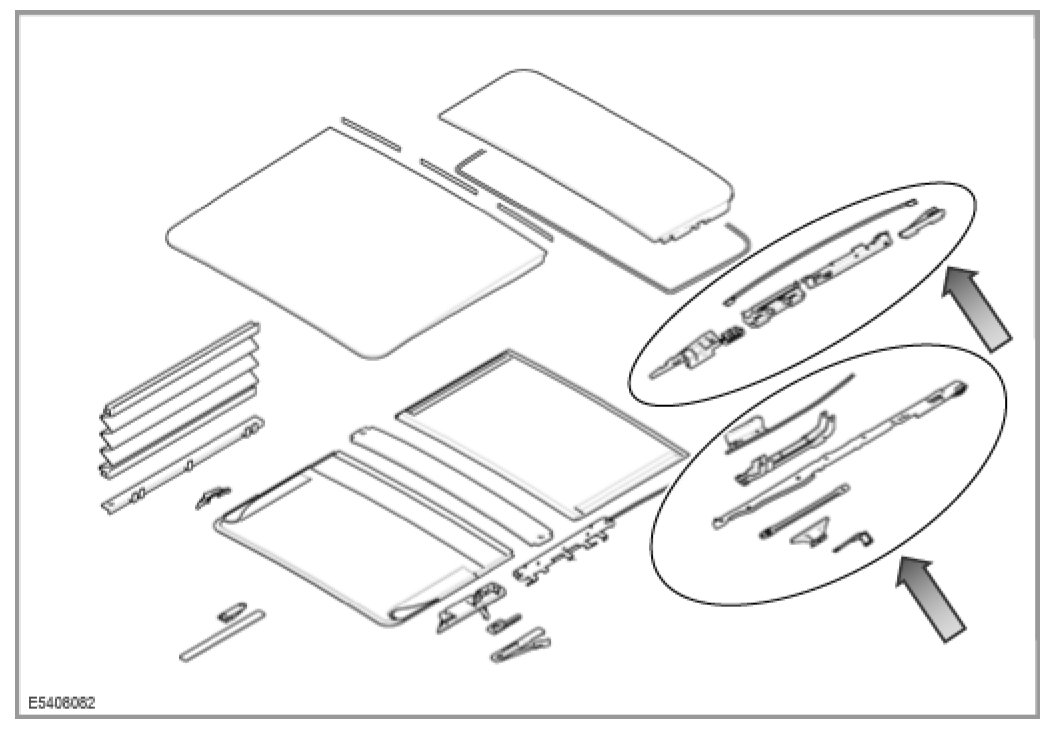 E5406062