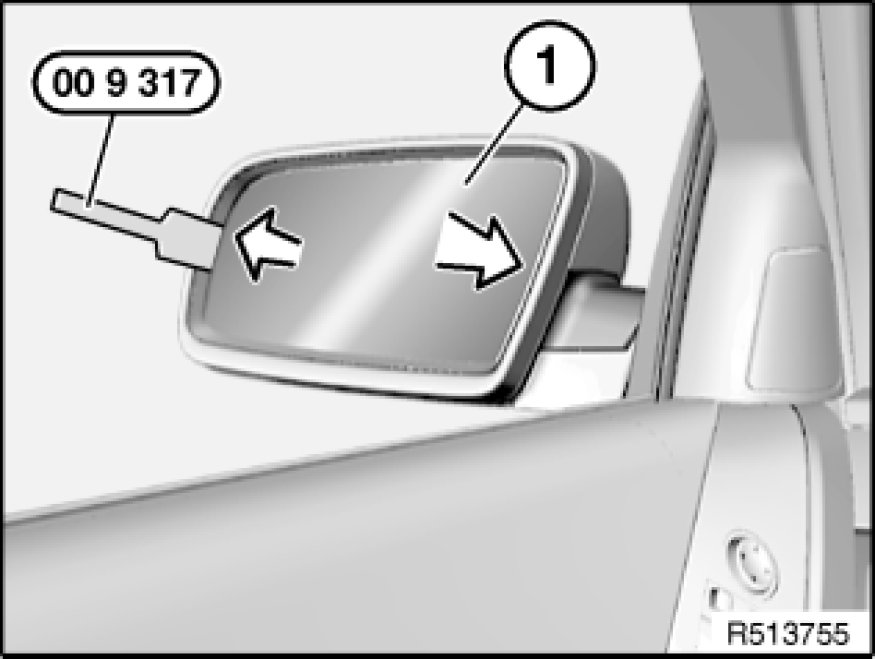 00 9 317

1

R513755