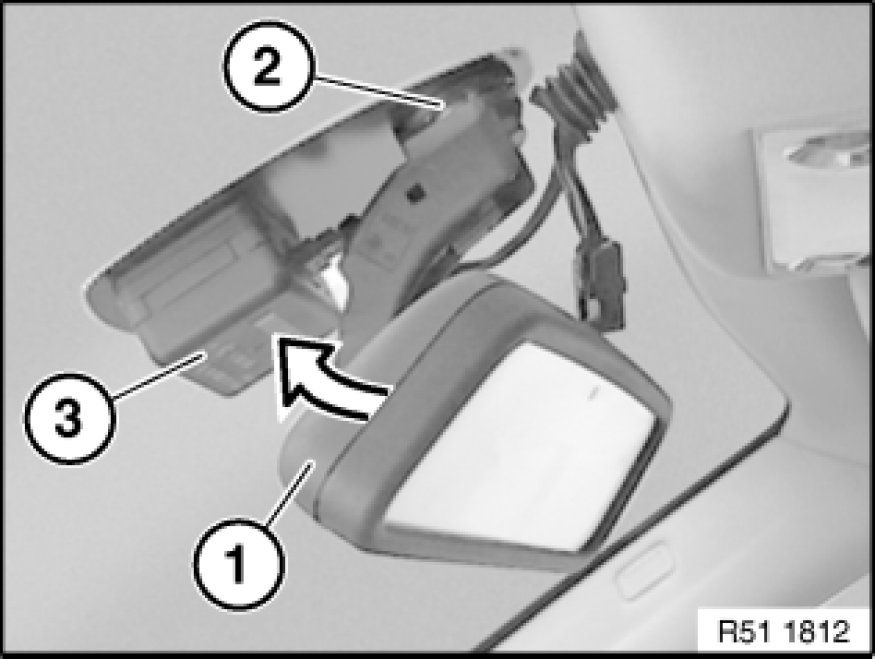 2
3
1
R51 1812