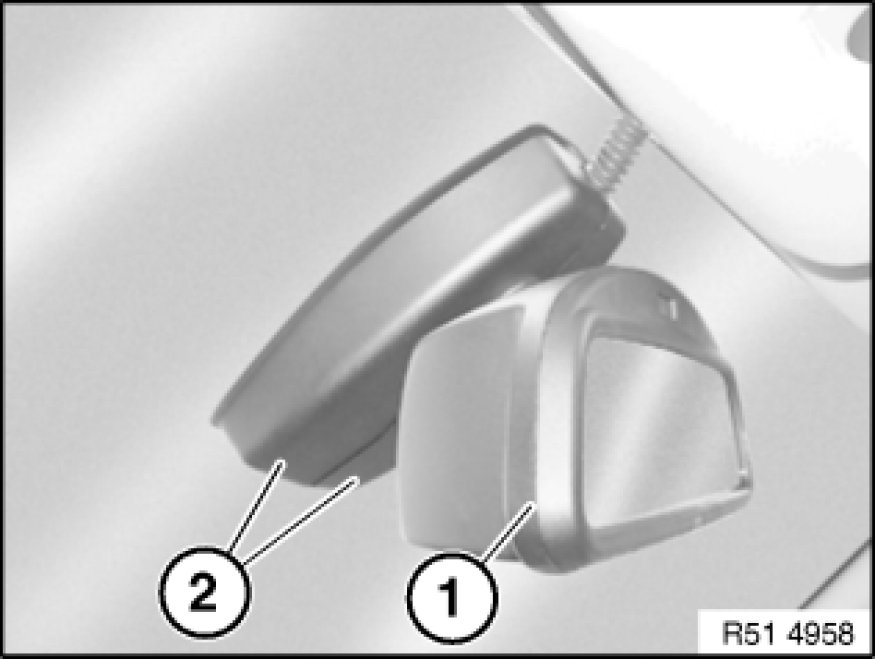 2
1
R51 4958