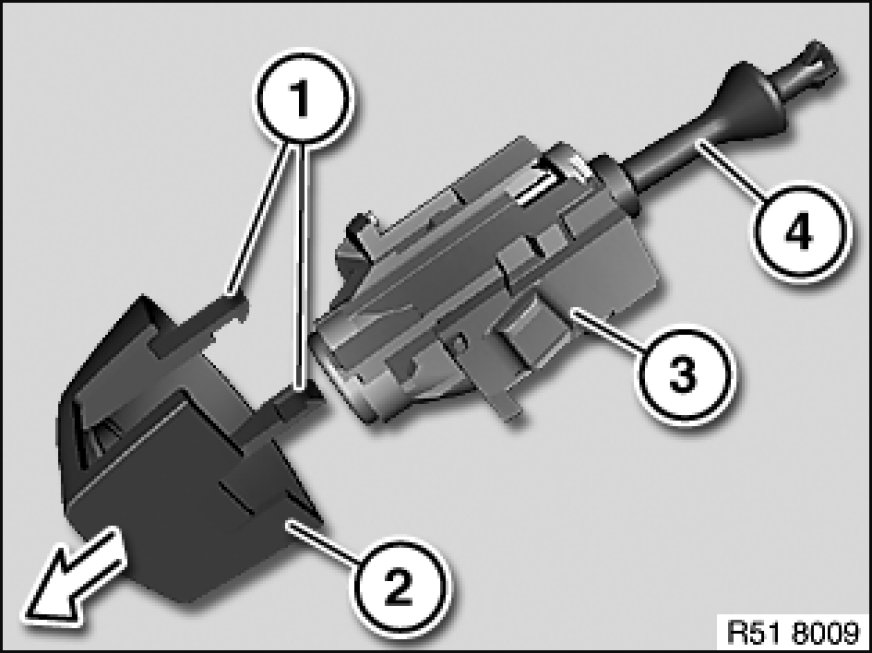 1
4
3
2
R51 8009