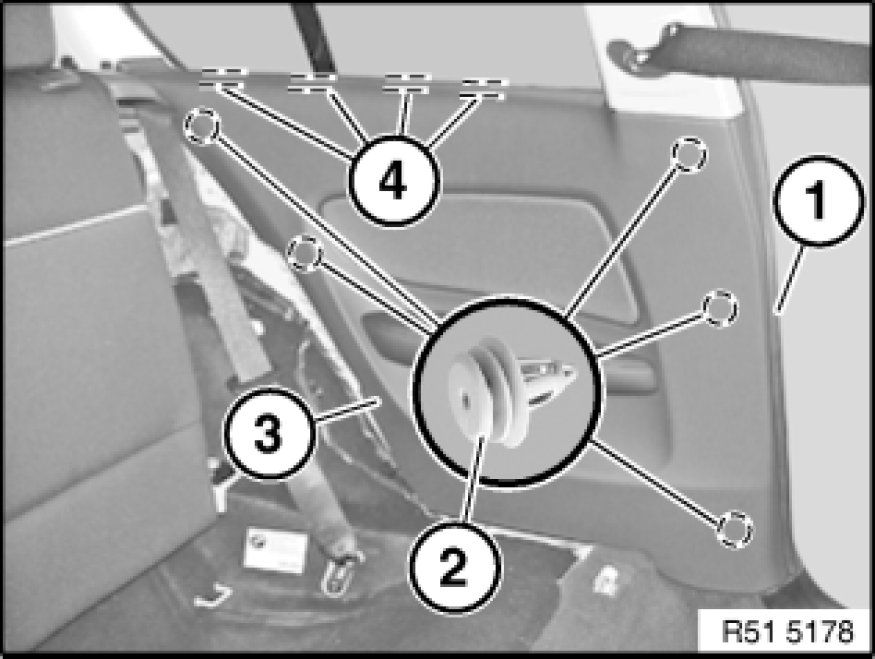 4
1
3
2
R51 5178