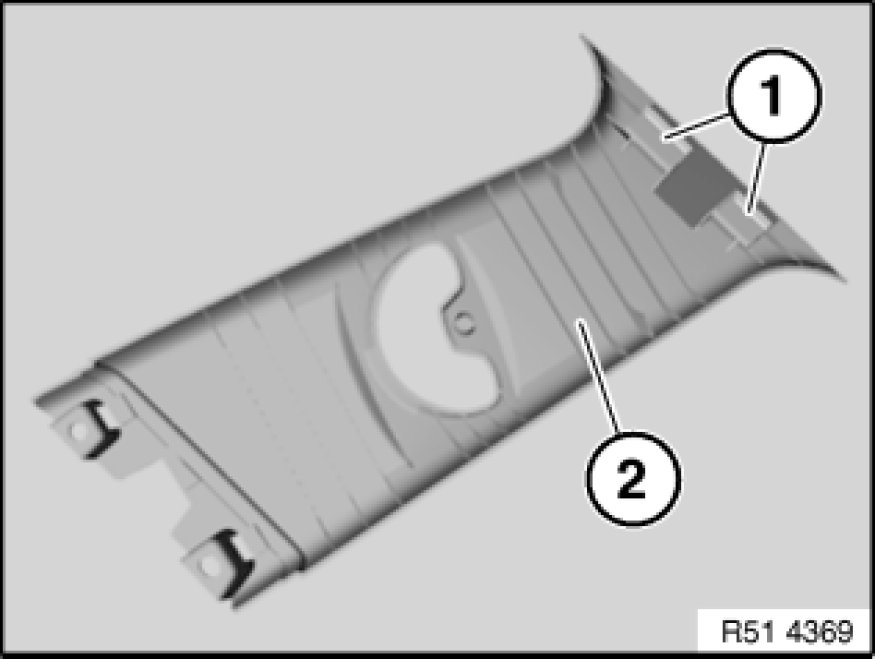 1
2
R51 4369