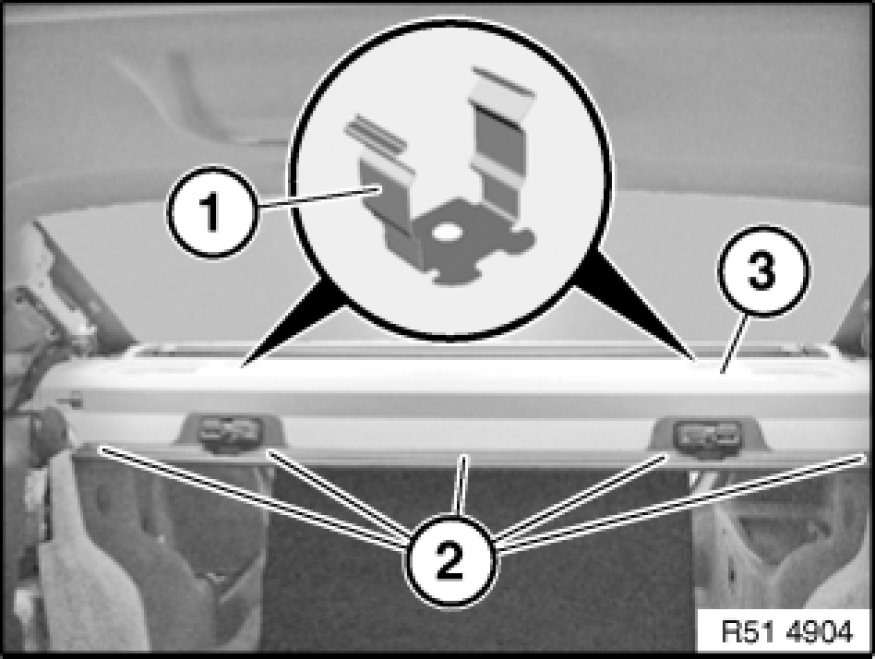 1
3
2
R51 4904