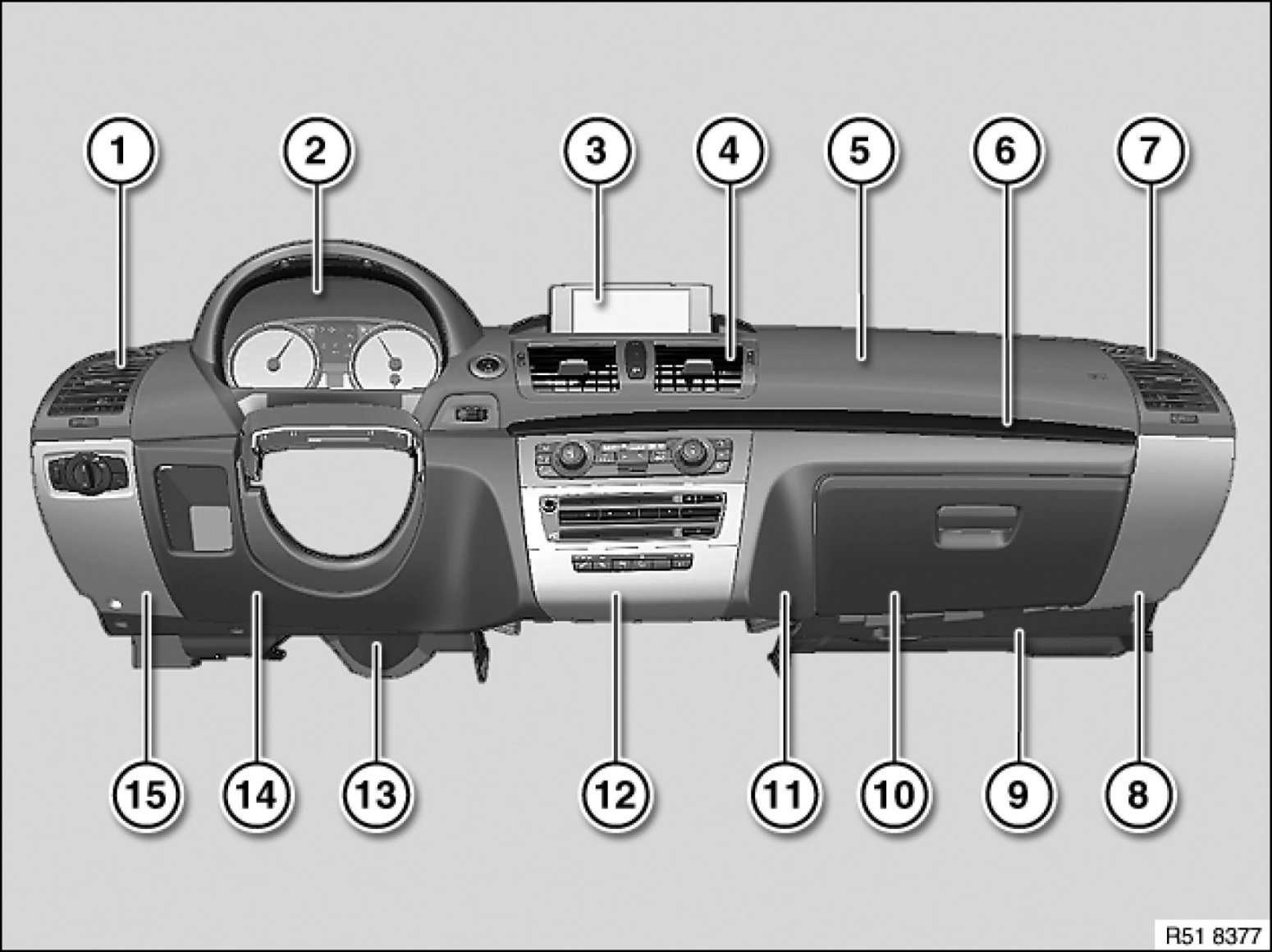 1
2
3
4
5
6
7
15
14
13
12
11
10
9
8
R51 8377