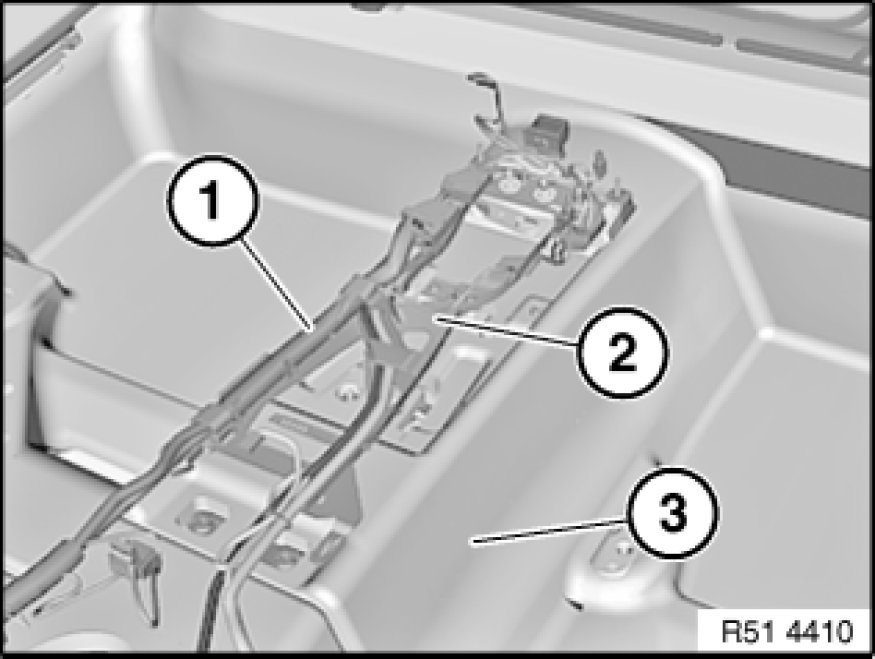 1
2
3
R51 4410