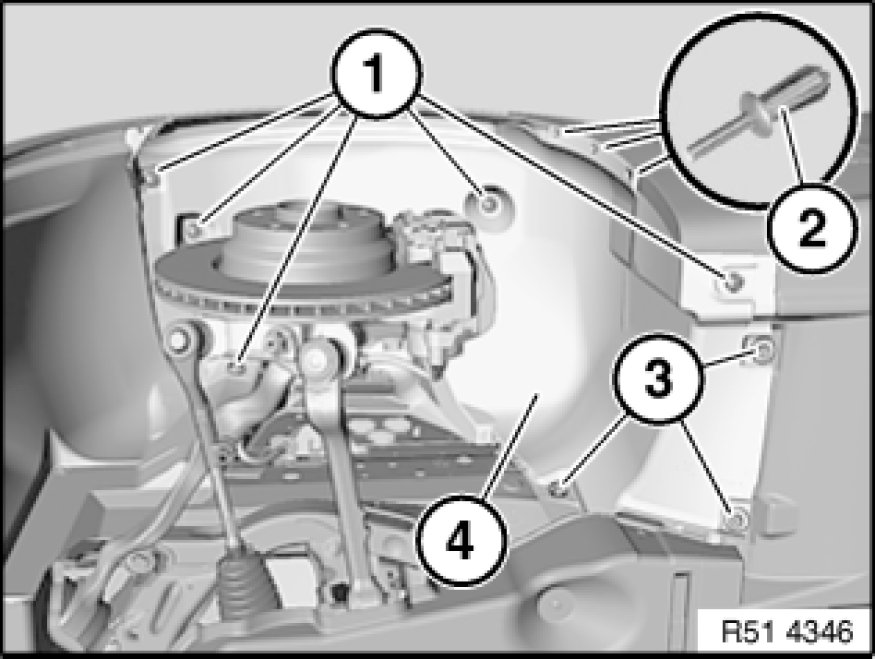 1
2
3
4
R51 4346