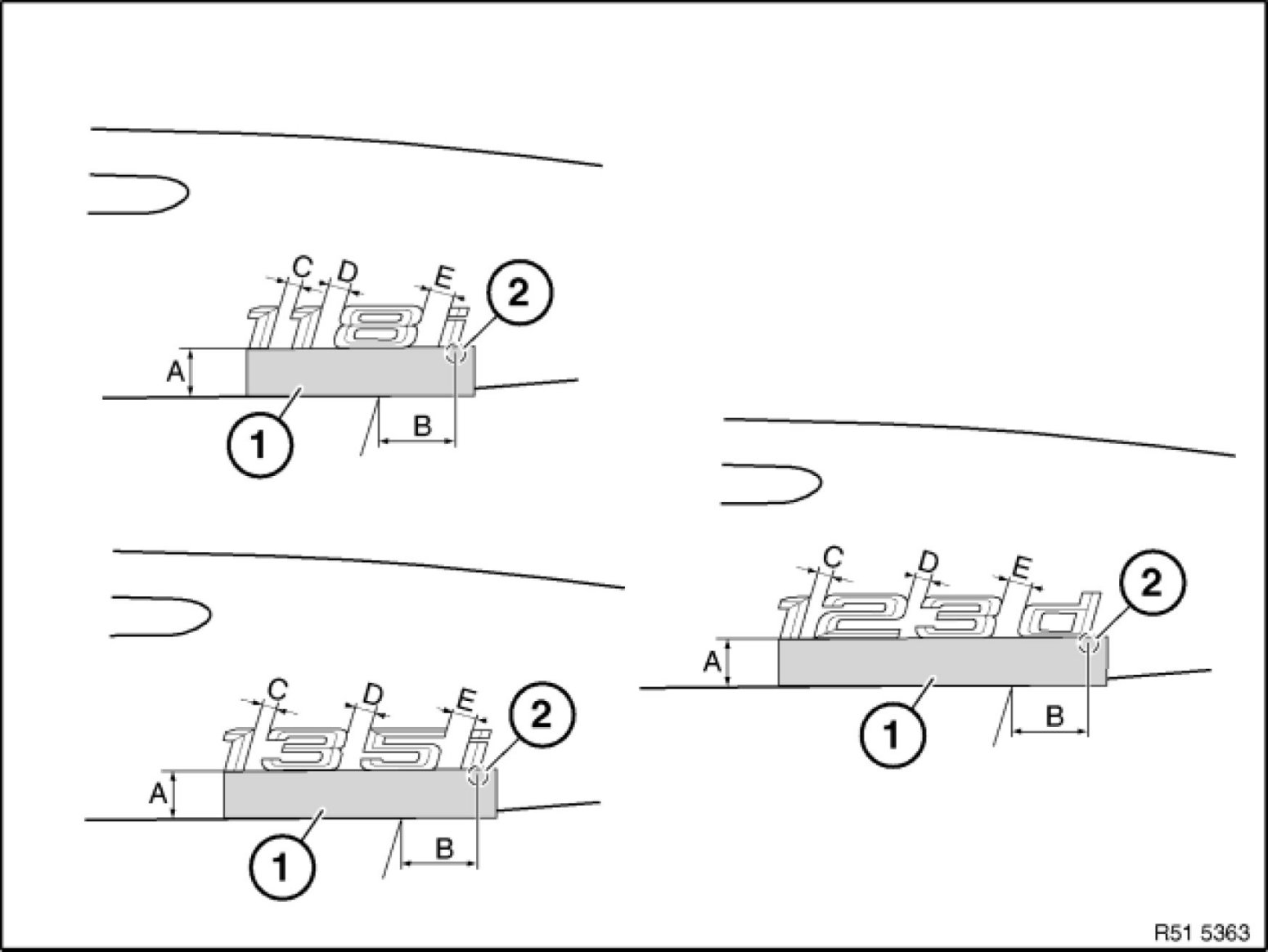 C D E
118i
2
A
1
B

C D E
135i
2
A
1
B

C D E
123d
2
A
1
B

R51 5363