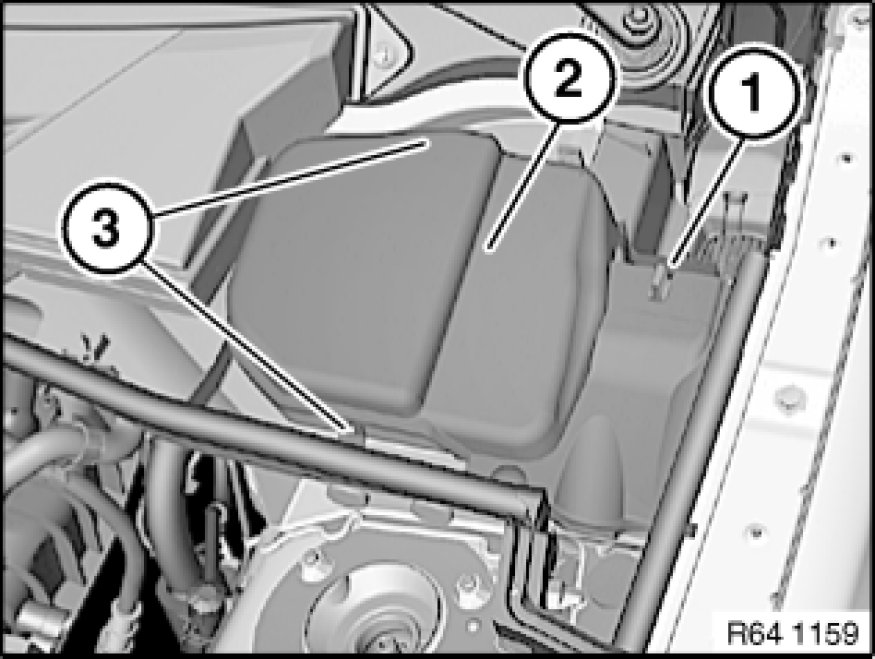 2
1
3
R64 1159