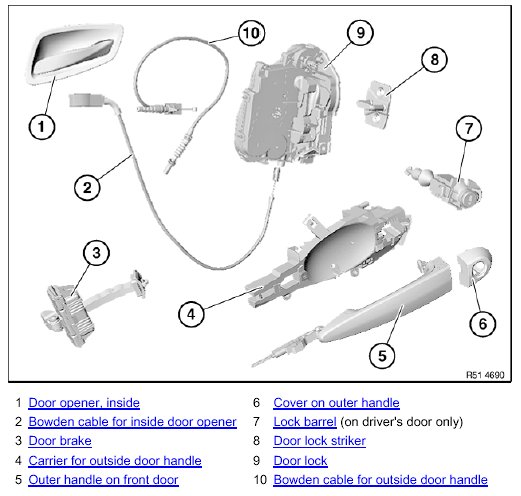 10
9
8
1
7
2
3
4
6
5
R51 4690

1 Door opener, inside
2 Bowden cable for inside door opener
3 Door brake
4 Carrier for outside door handle
5 Outer handle on front door

6 Cover on outer handle
7 Lock barrel (on driver's door only)
8 Door lock striker
9 Door lock
10 Bowden cable for outside door handle