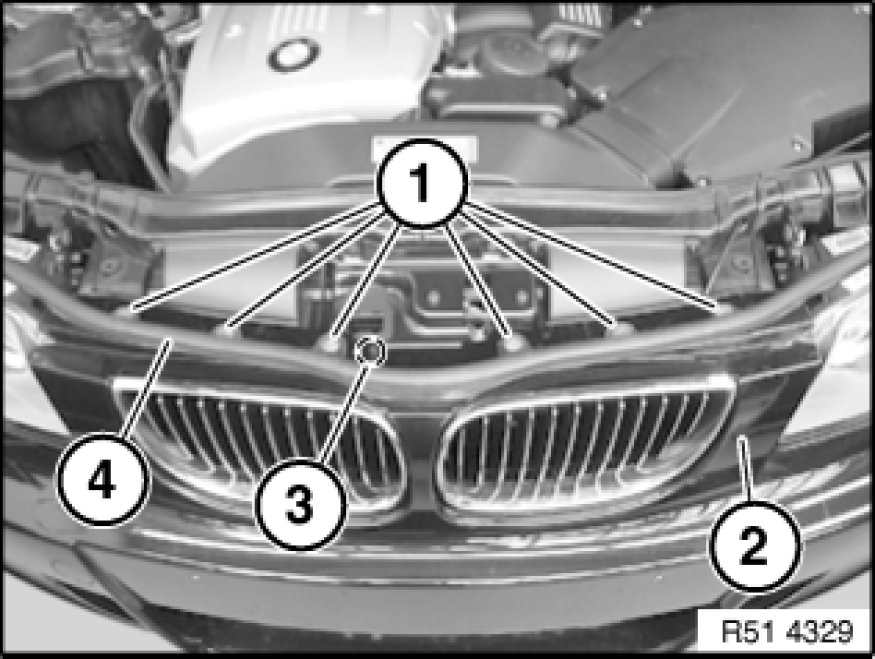 1
4
3
2
R51 4329